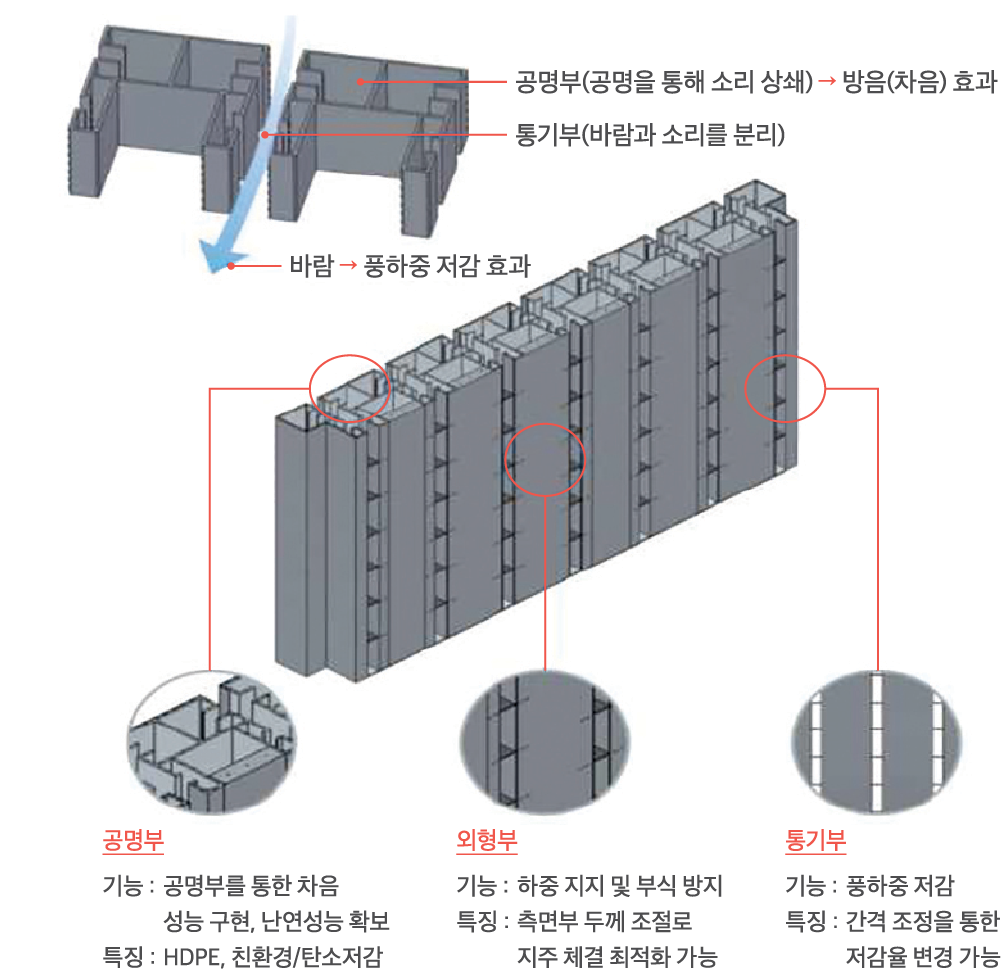 공명부(공명을 통해 소리 상쇄) → 방음(차음) 효과

통기부(바람과 소리를 분리)

바람 → 풍하중 저감 효과

공명부

기능 : 공명부를 통한 차음 성능 구현, 난연성능 확보

특징 : HDPE, 친환경/탄소저감

외형부

기능 : 하중 지지 및 부식 방지

특징 : 측면부 두께 조절로 지주 체결 최적화 가능

통기부

기능 : 풍하중 저감

특징 : 간격 조정을 통한 저감율 변경 가능